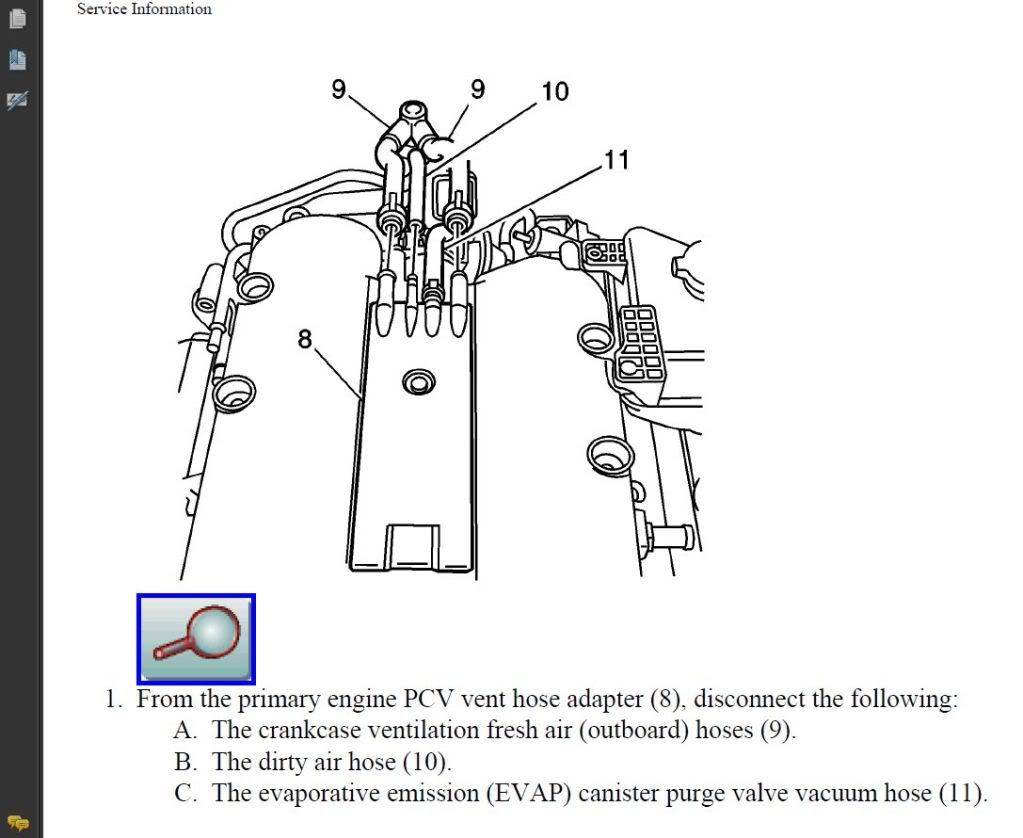 Service Information

9
9
10
11
8

1. From the primary engine PCV vent hose adapter (8), disconnect the following:
A. The crankcase ventilation fresh air (outboard) hoses (9).
B. The dirty air hose (10).
C. The evaporative emission (EVAP) canister purge valve vacuum hose (11).